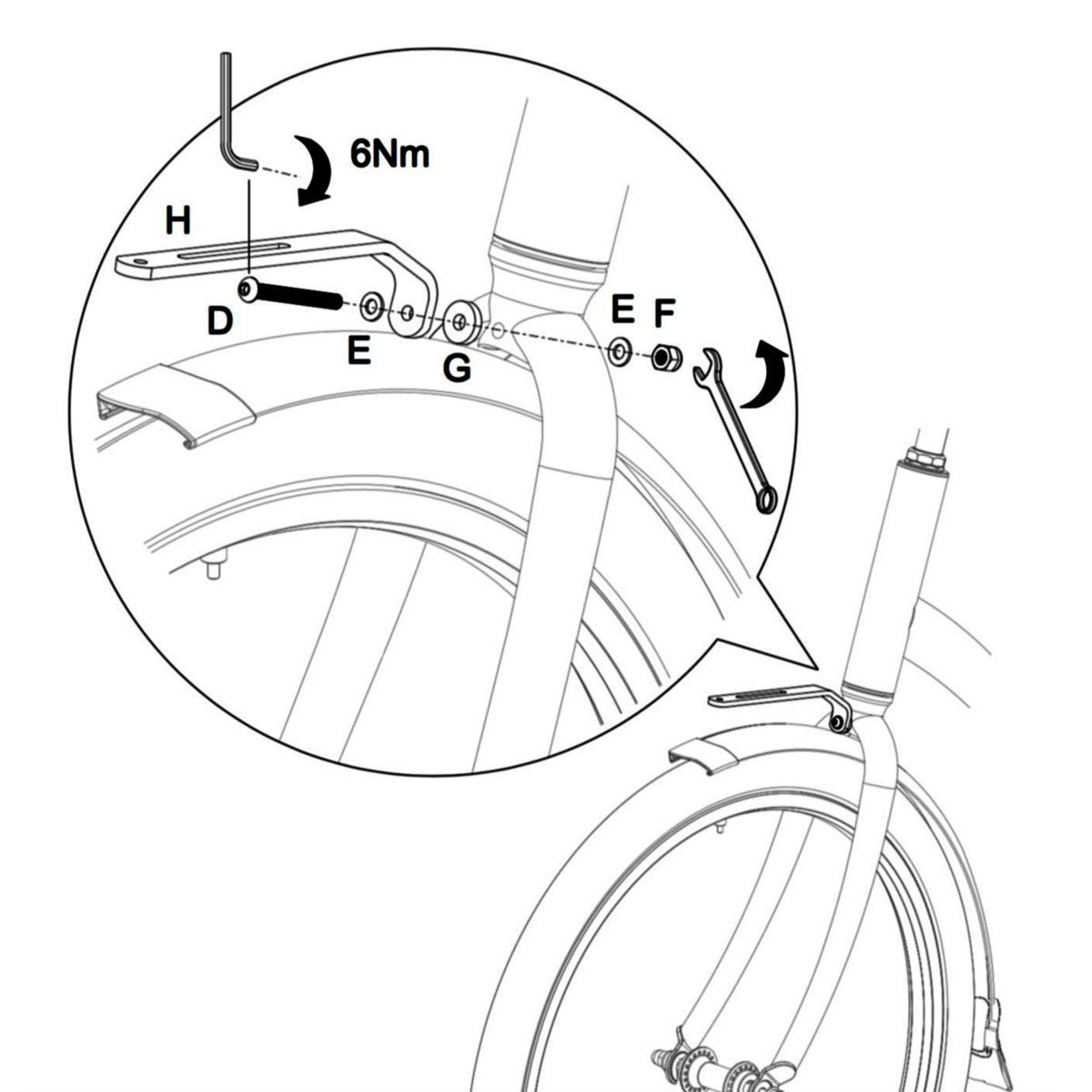 6Nm
H
D
E
G
E
F