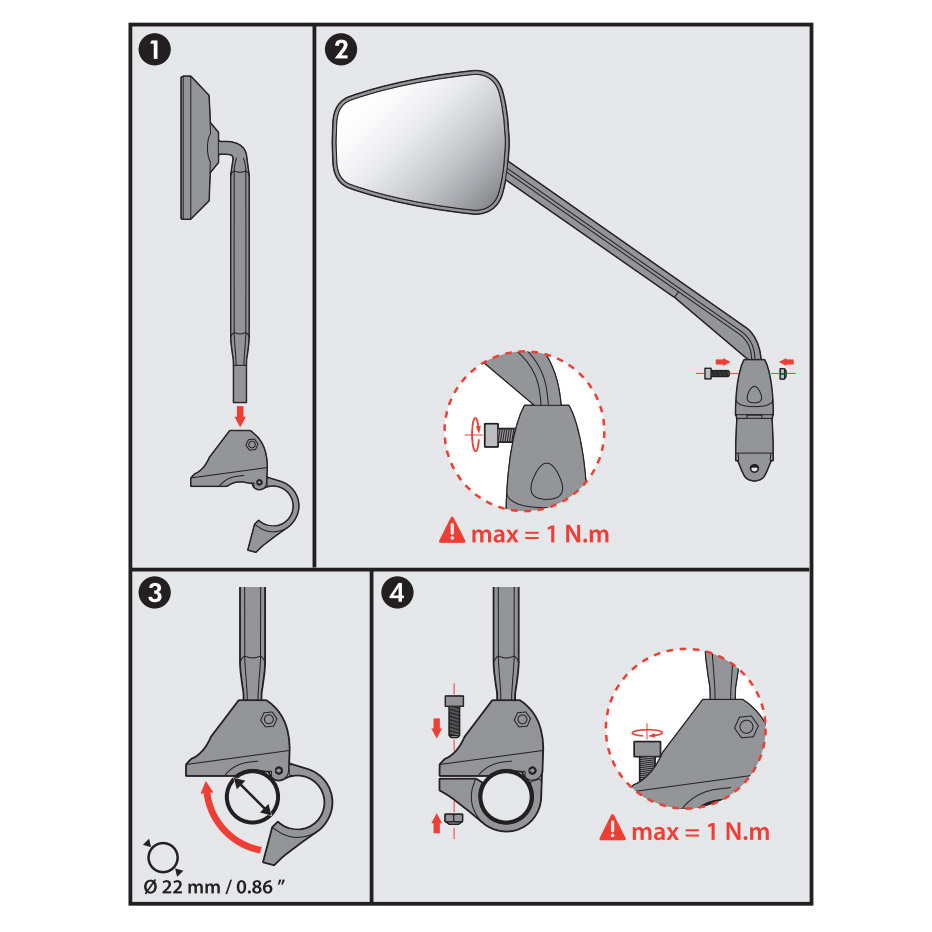 1

2

max = 1 N.m

3

Ø 22 mm / 0.86 ″

4

max = 1 N.m