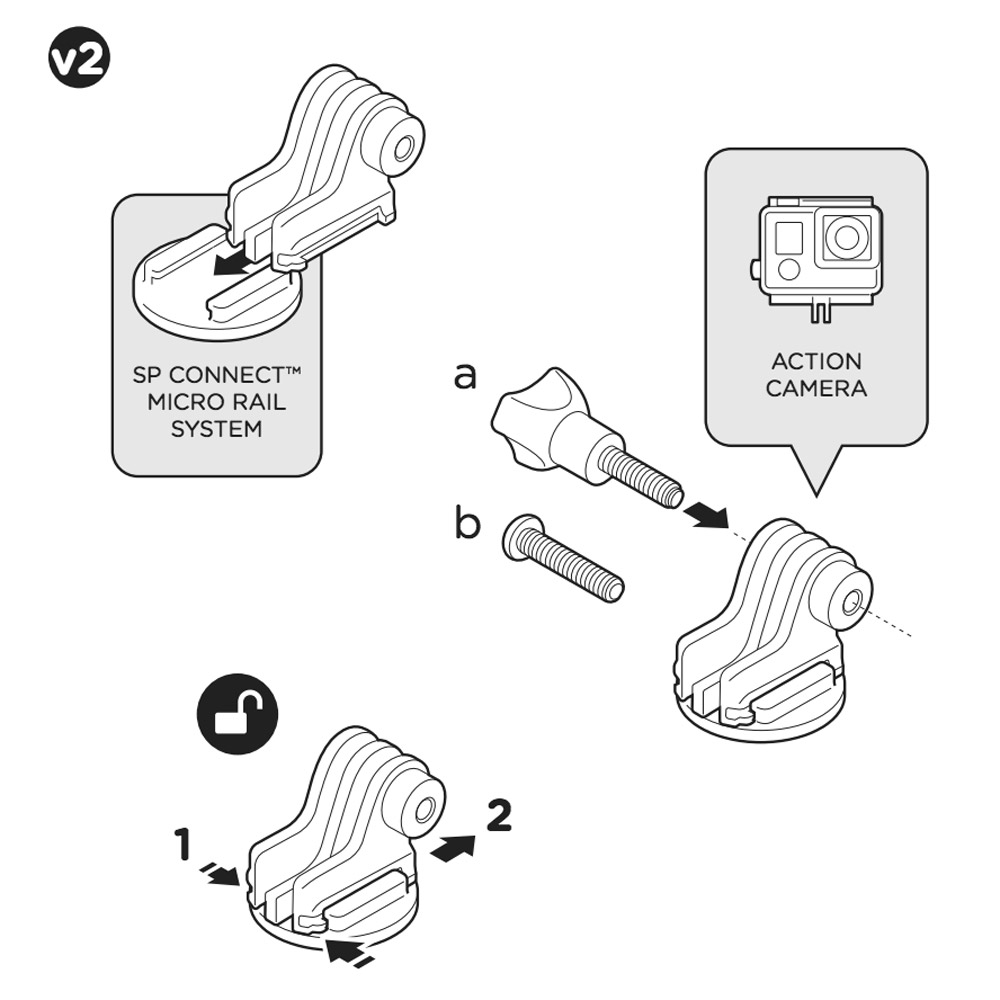 v2

SP CONNECT™ MICRO RAIL SYSTEM

ACTION CAMERA

a

b

1

2