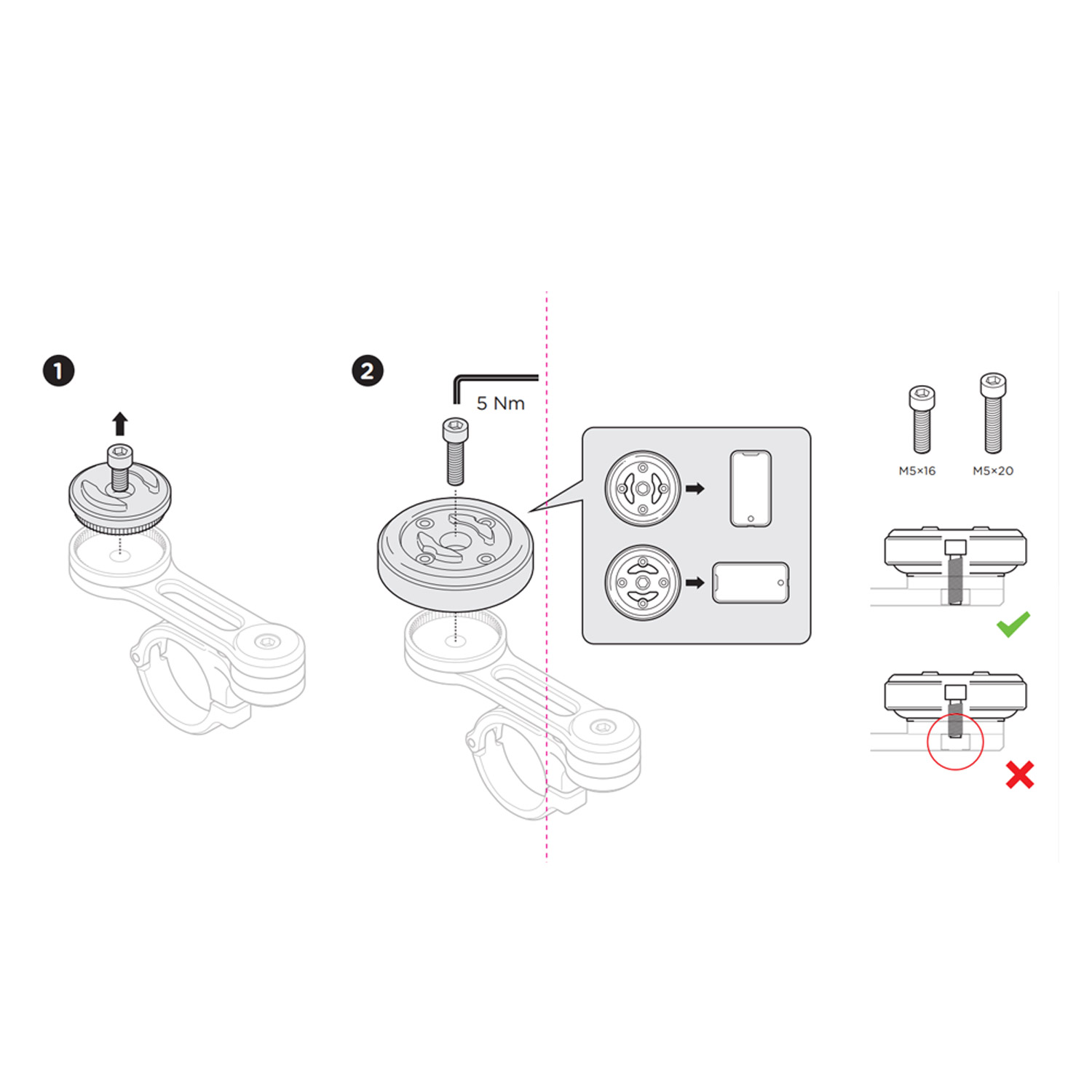 1

2

5 Nm

M5×16

M5×20