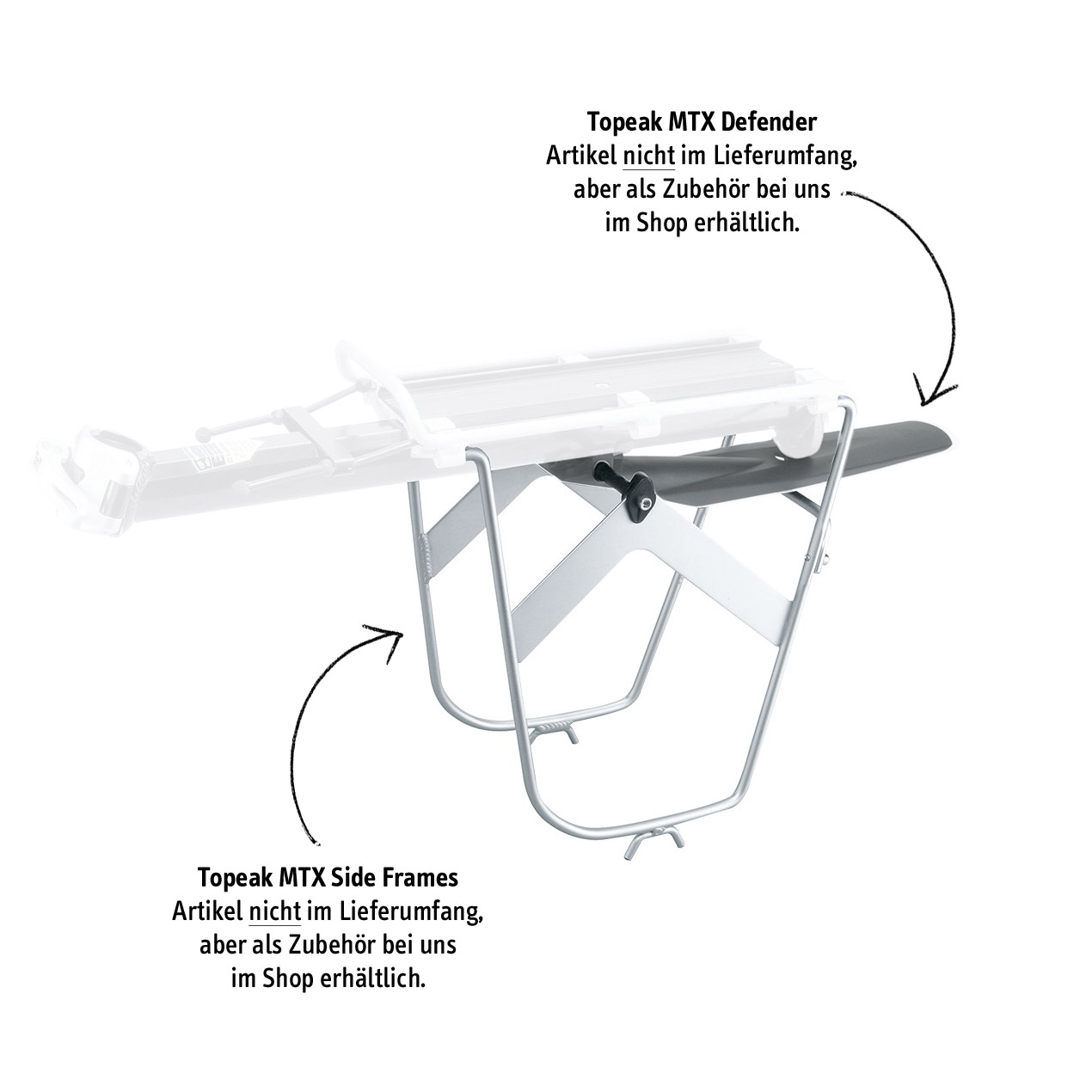 Topeak MTX Defender
Artikel nicht im Lieferumfang, aber als Zubehör bei uns im Shop erhältlich.

Topeak MTX Side Frames
Artikel nicht im Lieferumfang, aber als Zubehör bei uns im Shop erhältlich.