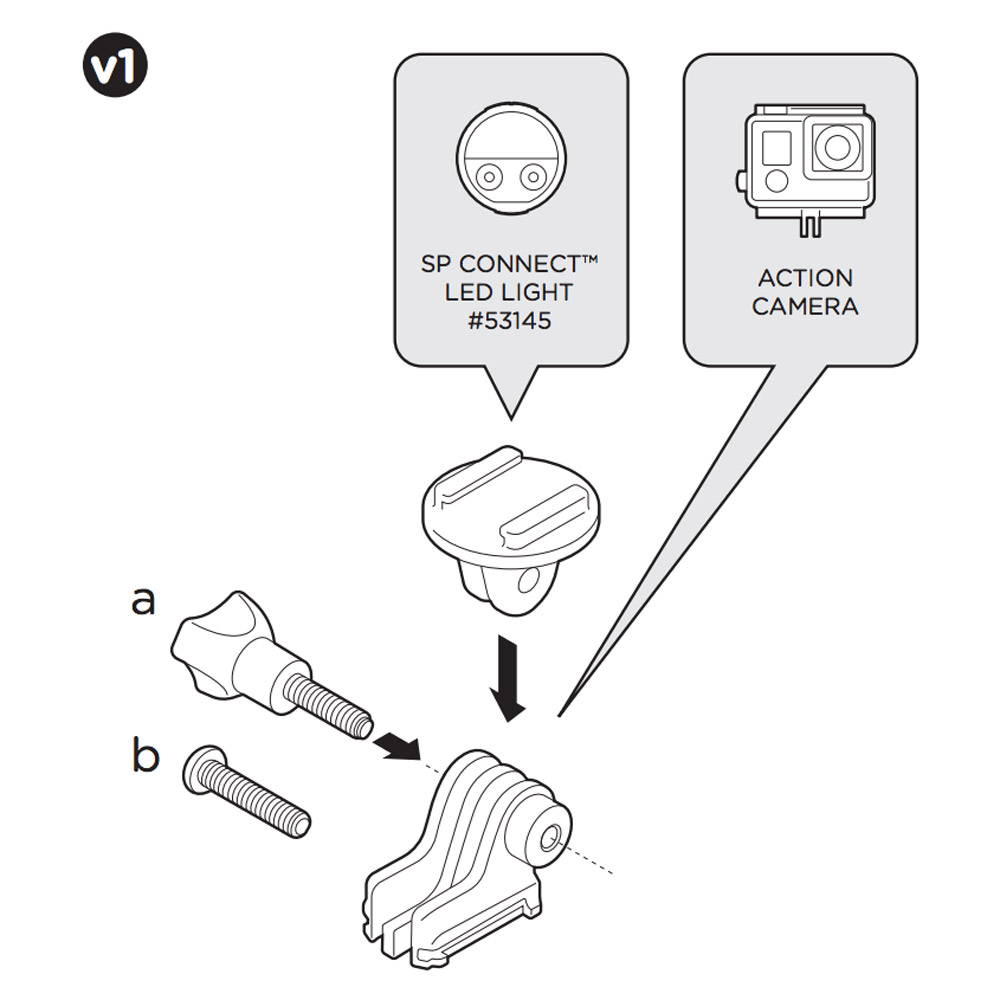 v1

SP CONNECT™
LED LIGHT
#53145

ACTION
CAMERA

a

b