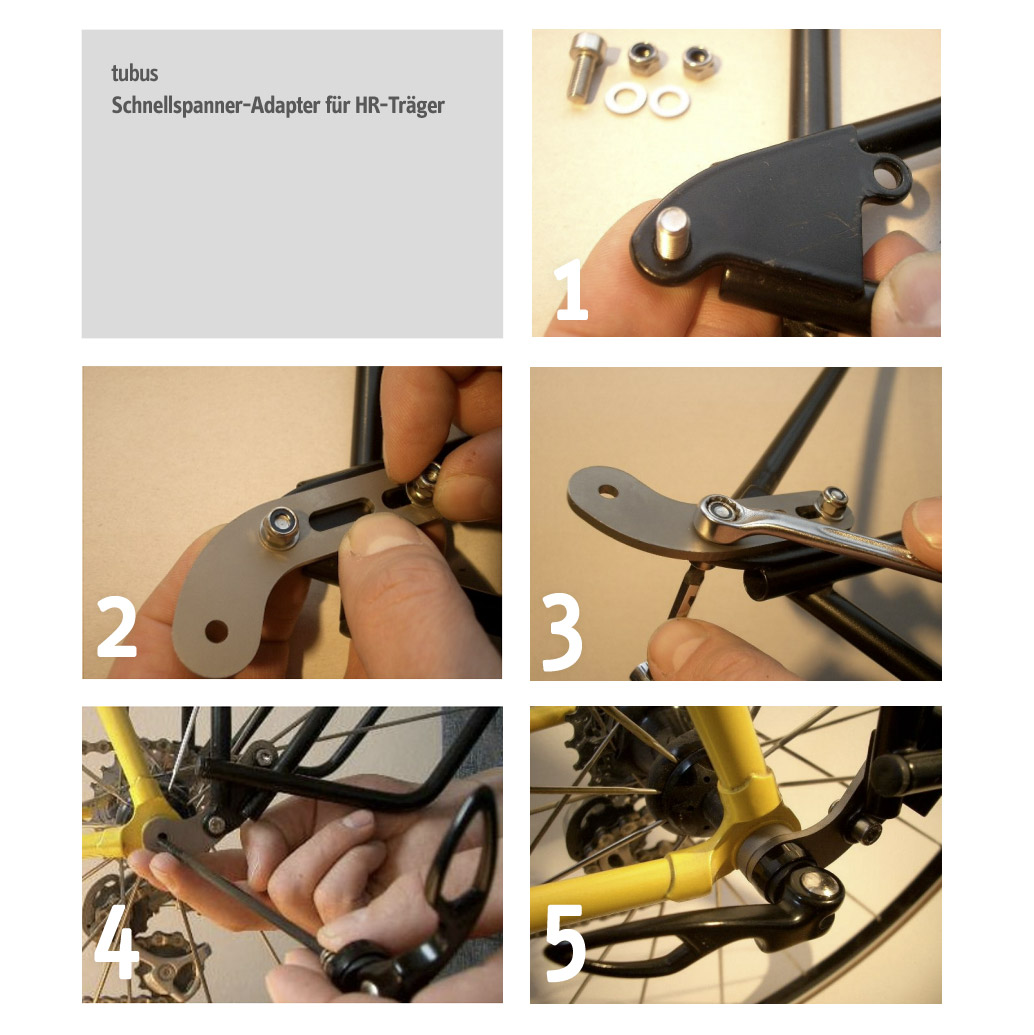 tubus
Schnellspanner-Adapter für HR-Träger

1

2

3

4

5